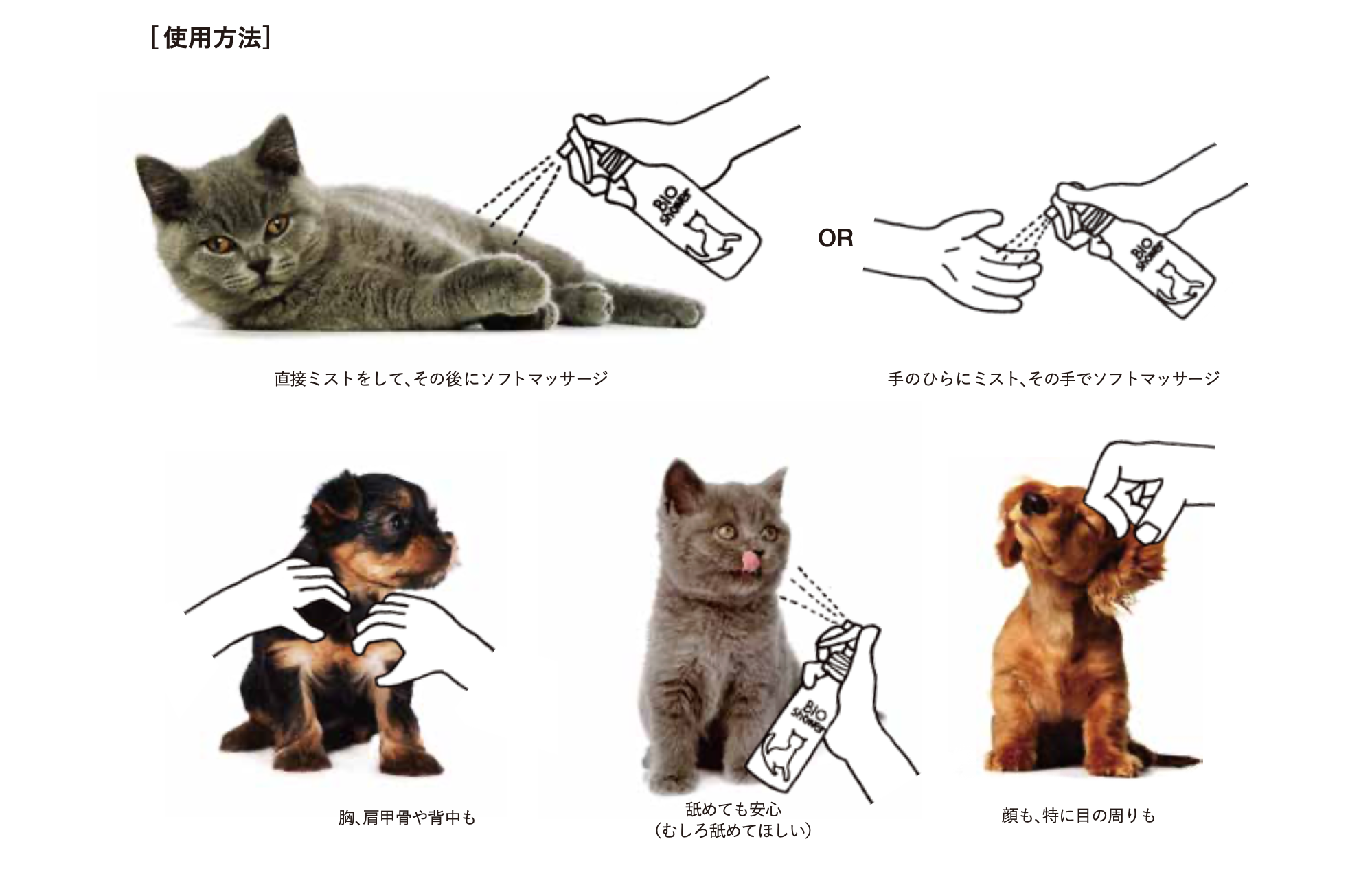 [使用方法]

BIO Shower

OR

BIO Shower

直接ミストをして、その後にソフトマッサージ

手のひらにミスト、その手でソフトマッサージ

BIO Shower

胸、肩甲骨や背中も

舐めても安心
(むしろ舐めてほしい)

顔も、特に目の周りも